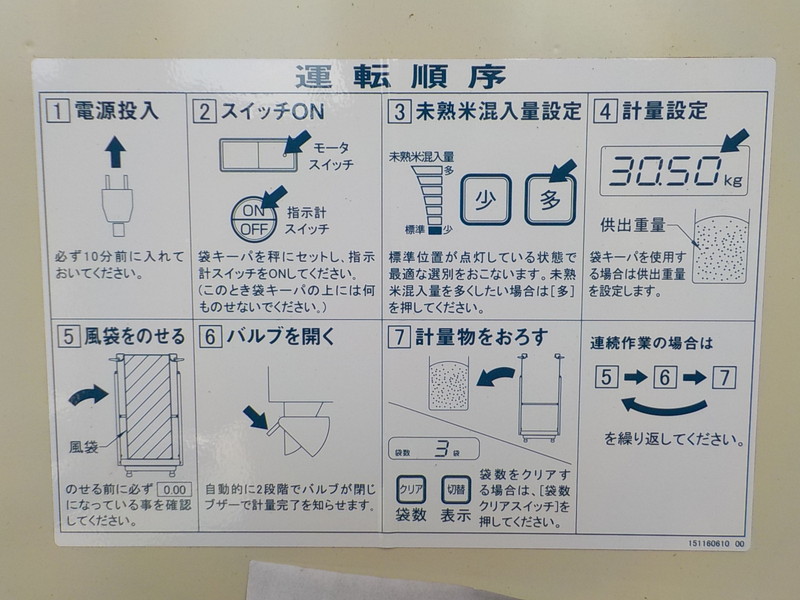 運転順序

1 電源投入

必ず10分前に入れておいてください。

2 スイッチON

モータスイッチ

ON
OFF
指示計スイッチ

袋キーパを秤にセットし、指示計スイッチをONしてください。(このとき袋キーパの上には何ものせないでください。)

3 未熟米混入量設定

未熟米混入量
多
標準
少

少
多

標準位置が点灯している状態で最適な選別をおこないます。未熟米混入量を多くしたい場合は[多]を押してください。

4 計量設定

30.50 kg

供出重量

袋キーパを使用する場合は供出重量を設定します。

5 風袋をのせる

風袋

のせる前に必ず 0.00 になっている事を確認してください。

6 バルブを開く

自動的に2段階でバルブが閉じブザーで計量完了を知らせます。

7 計量物をおろす

袋数 3 袋

クリア
袋数
切替
表示

袋数をクリアする場合は、[袋数クリアスイッチ]を押してください。

連続作業の場合は

5 → 6 → 7

を繰り返してください。

151160610 00